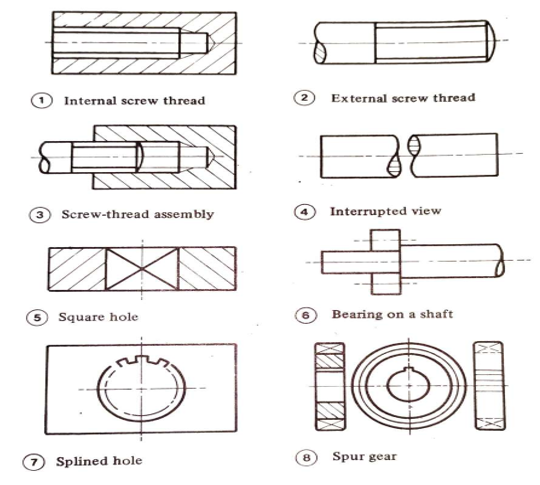 1 Internal screw thread

2 External screw thread

3 Screw-thread assembly

4 Interrupted view

5 Square hole

6 Bearing on a shaft

7 Splined hole

8 Spur gear